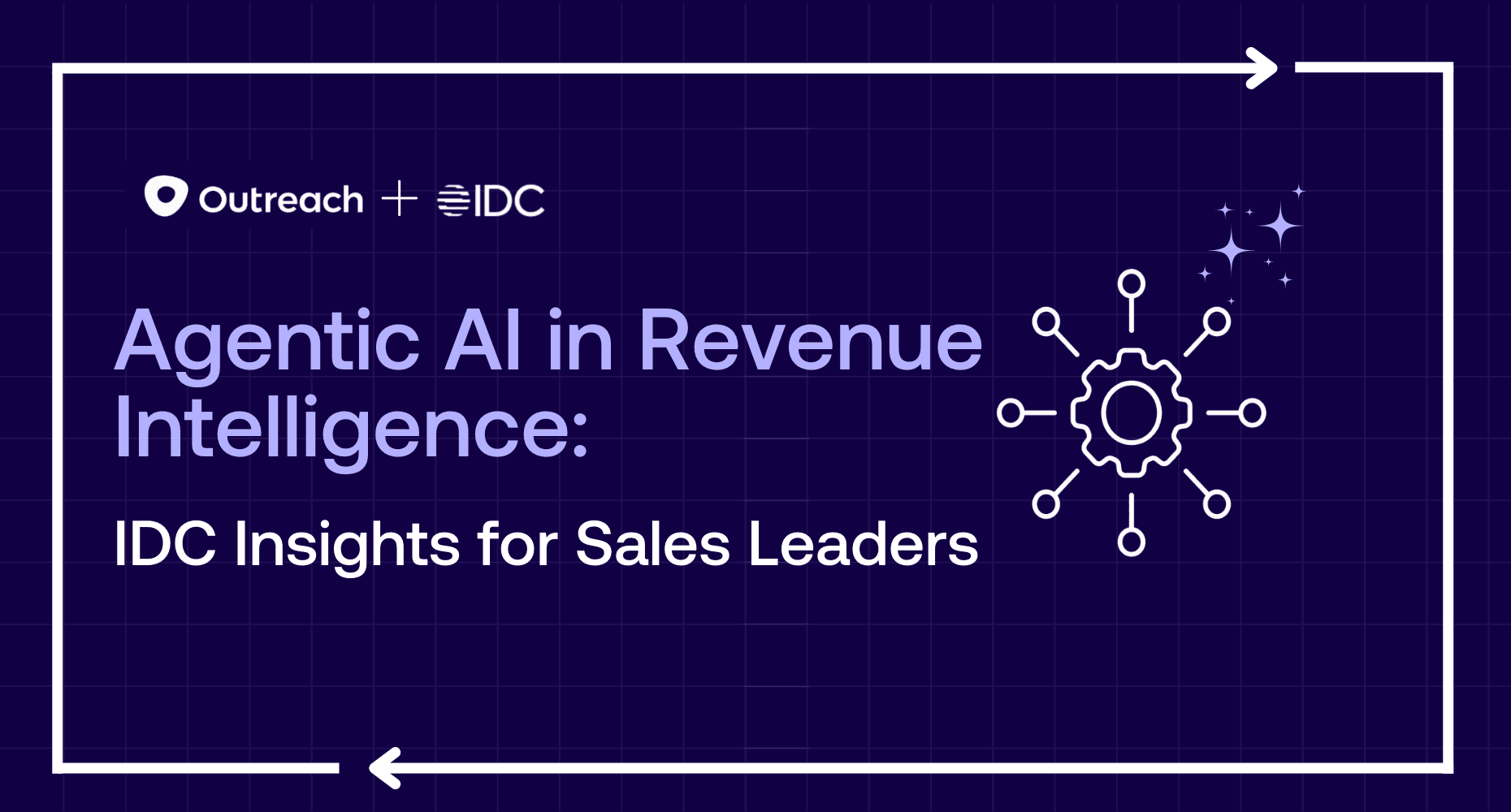 Outreach + IDC

Agentic AI in Revenue Intelligence:

IDC Insights for Sales Leaders